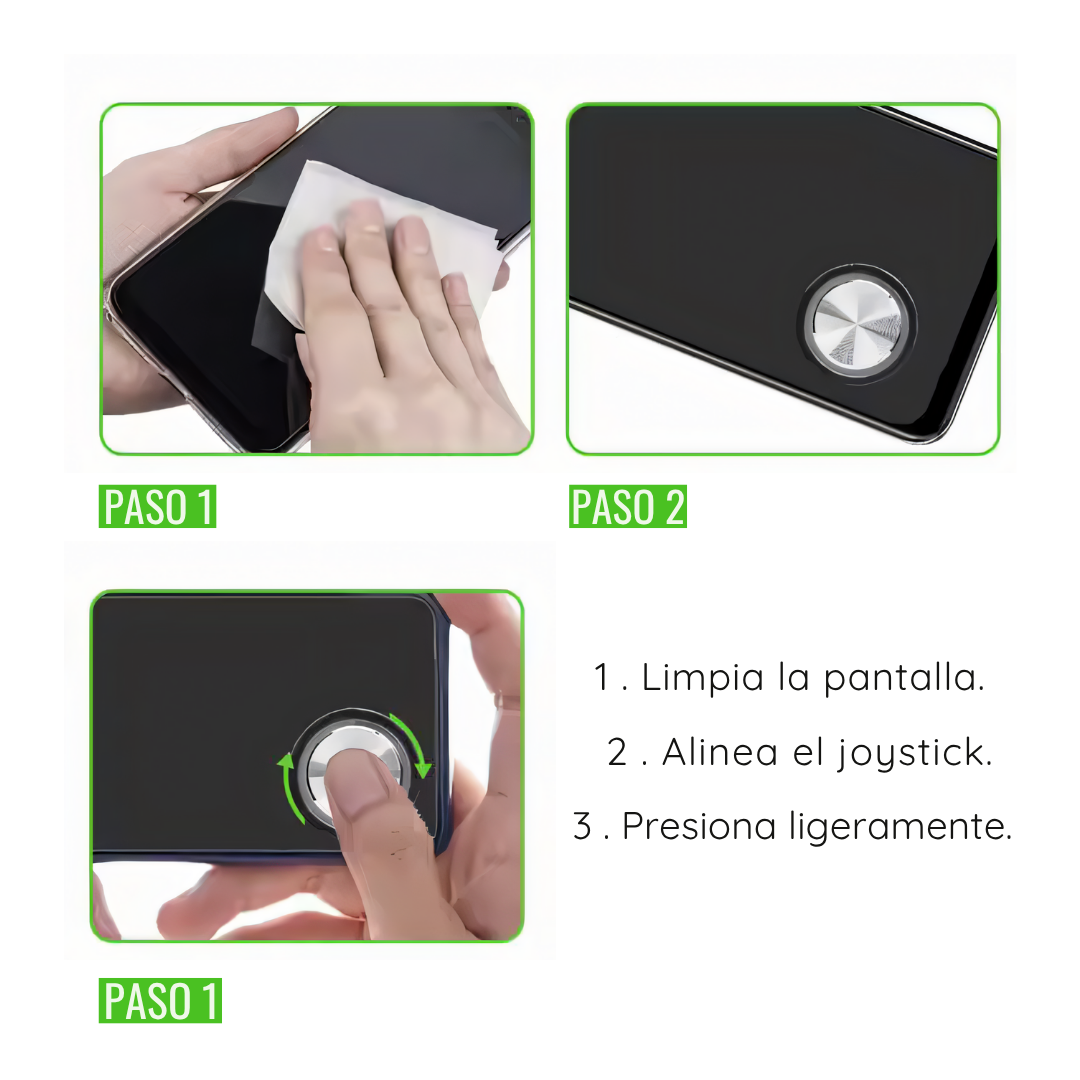 PASO 1

PASO 2

PASO 1

1 . Limpia la pantalla.

2 . Alinea el joystick.

3 . Presiona ligeramente.